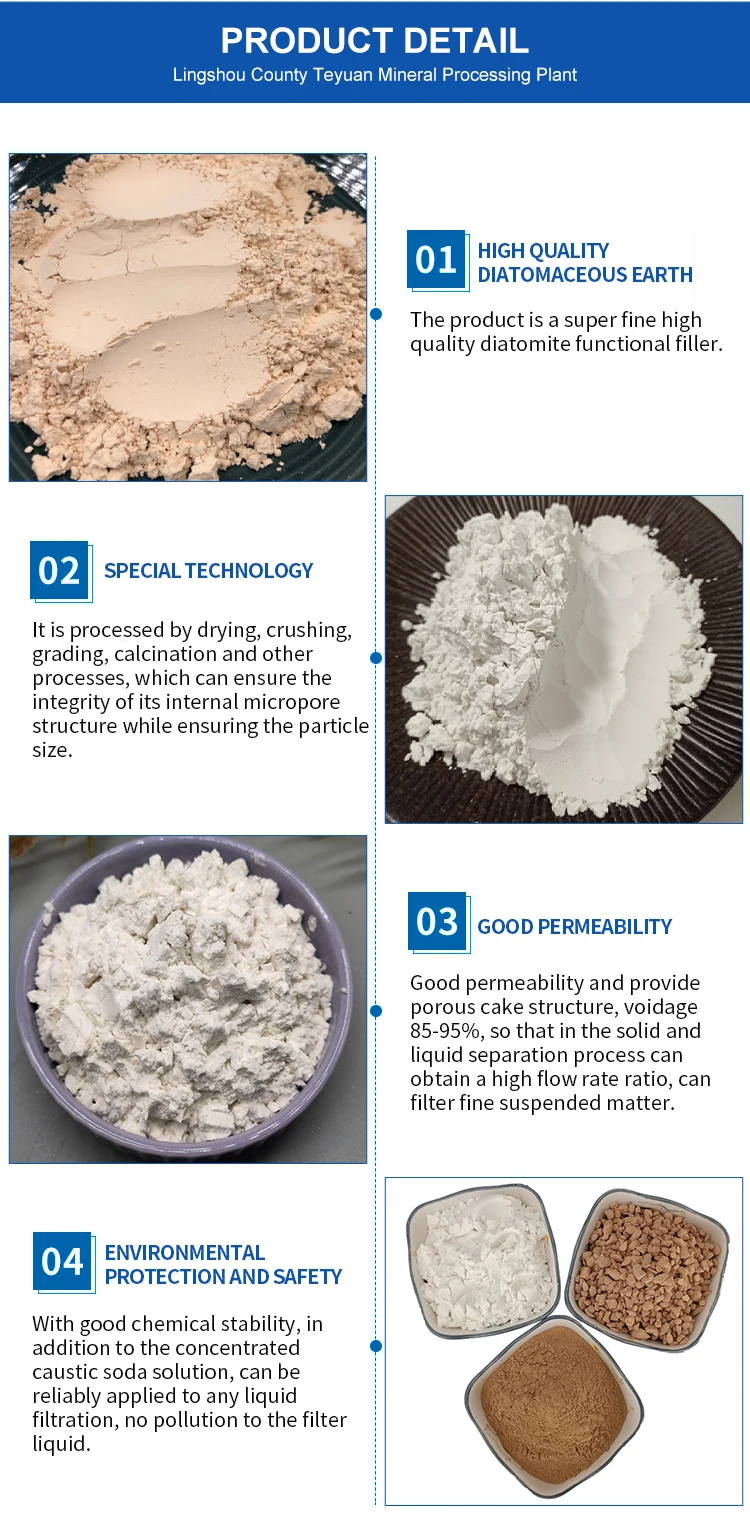 PRODUCT DETAIL
Lingshou County Teyuan Mineral Processing Plant

01 HIGH QUALITY DIATOMACEOUS EARTH

The product is a super fine high quality diatomite functional filler.

02 SPECIAL TECHNOLOGY

It is processed by drying, crushing, grading, calcination and other processes, which can ensure the integrity of its internal micropore structure while ensuring the particle size.

03 GOOD PERMEABILITY

Good permeability and provide porous cake structure, voidage 85-95%, so that in the solid and liquid separation process can obtain a high flow rate ratio, can filter fine suspended matter.

04 ENVIRONMENTAL PROTECTION AND SAFETY

With good chemical stability, in addition to the concentrated caustic soda solution, can be reliably applied to any liquid filtration, no pollution to the filter liquid.